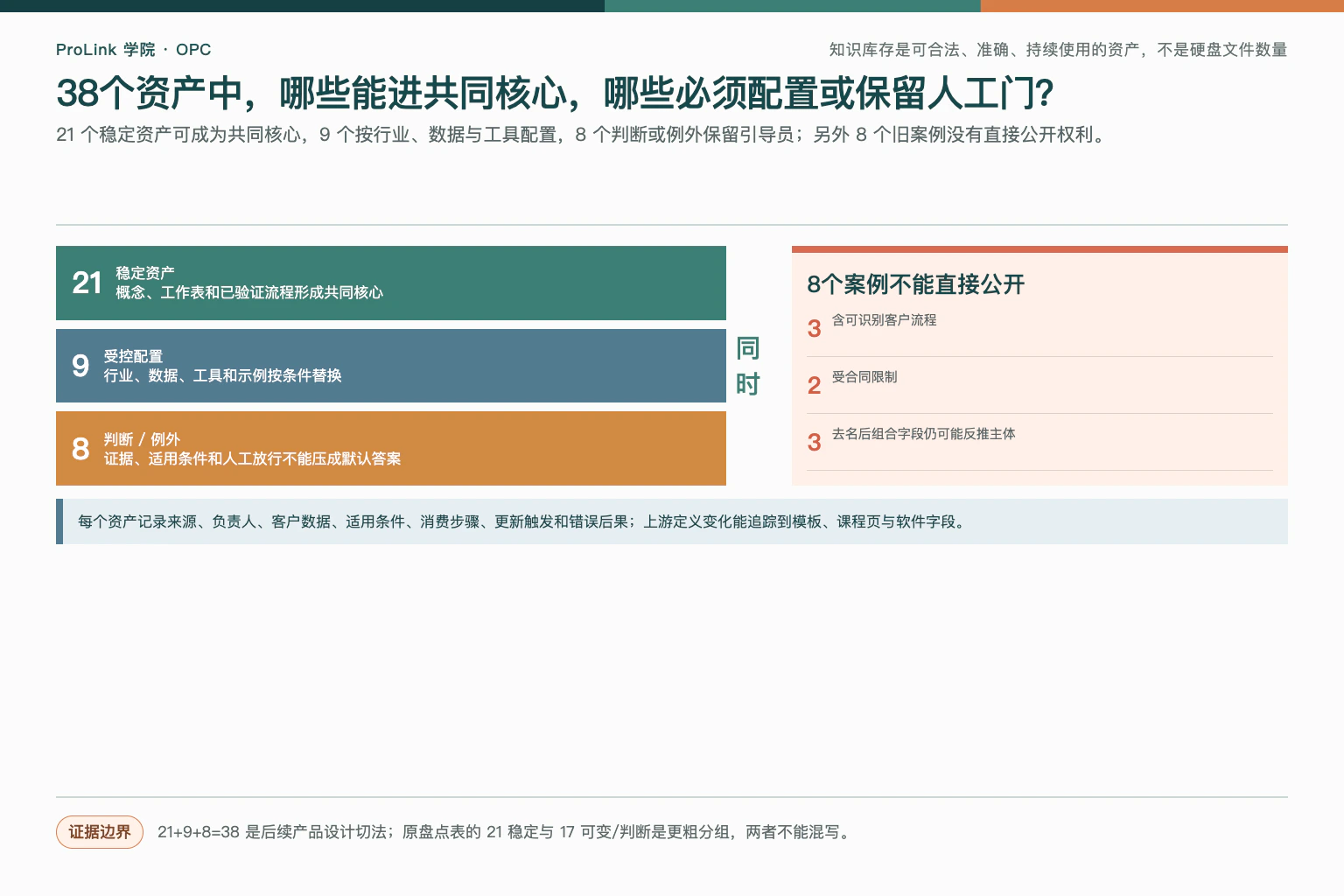 ProLink 学院 · OPC

知识库存是可合法、准确、持续使用的资产，不是硬盘文件数量

38个资产中，哪些能进共同核心，哪些必须配置或保留人工门?

21 个稳定资产可成为共同核心，9 个按行业、数据与工具配置，8 个判断或例外保留引导员；另外 8 个旧案例没有直接公开权利。

21 稳定资产
概念、工作表和已验证流程形成共同核心

9 受控配置
行业、数据、工具和示例按条件替换

8 判断 / 例外
证据、适用条件和人工放行不能压成默认答案

同时

8个案例不能直接公开

3 含可识别客户流程

2 受合同限制

3 去名后组合字段仍可能反推主体

每个资产记录来源、负责人、客户数据、适用条件、消费步骤、更新触发和错误后果；上游定义变化能追踪到模板、课程页与软件字段。

证据边界

21+9+8=38 是后续产品设计切法；原盘点表的 21 稳定与 17 可变/判断是更粗分组，两者不能混写。