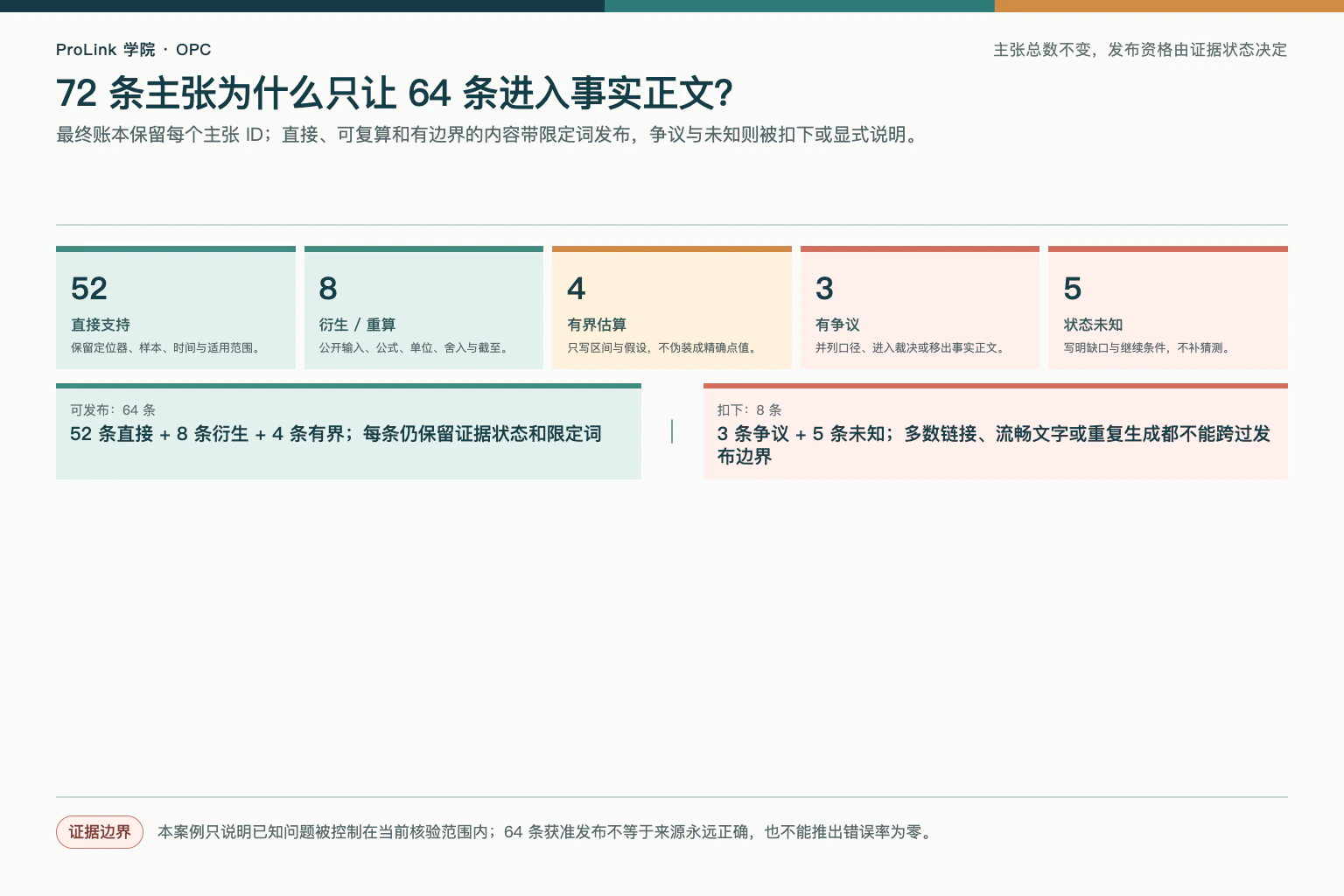 ProLink 学院 · OPC

主张总数不变，发布资格由证据状态决定

72 条主张为什么只让 64 条进入事实正文?

最终账本保留每个主张 ID；直接、可复算和有边界的内容带限定词发布，争议与未知则被扣下或显式说明。

52
直接支持
保留定位器、样本、时间与适用范围。

8
衍生 / 重算
公开输入、公式、单位、舍入与截至。

4
有界估算
只写区间与假设，不伪装成精确点值。

3
有争议
并列口径、进入裁决或移出事实正文。

5
状态未知
写明缺口与继续条件，不补猜测。

可发布：64 条
52 条直接 + 8 条衍生 + 4 条有界；每条仍保留证据状态和限定词

扣下：8 条
3 条争议 + 5 条未知；多数链接、流畅文字或重复生成都不能跨过发布边界

证据边界

本案例只说明已知问题被控制在当前核验范围内；64 条获准发布不等于来源永远正确，也不能推出错误率为零。