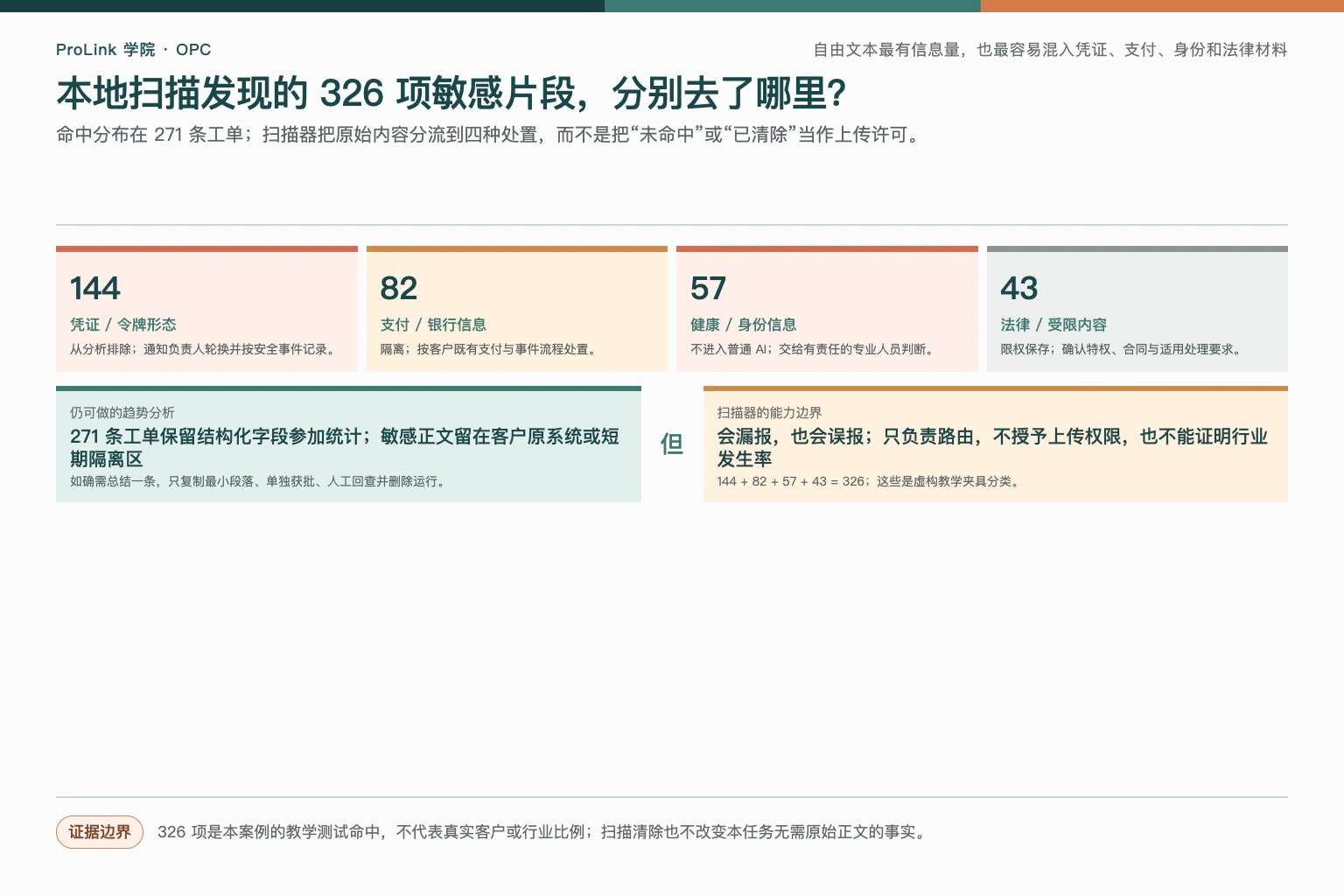 ProLink 学院 · OPC

自由文本最有信息量，也最容易混入凭证、支付、身份和法律材料

本地扫描发现的 326 项敏感片段，分别去了哪里?

命中分布在 271 条工单；扫描器把原始内容分流到四种处置，而不是把“未命中”或“已清除”当作上传许可。

144
凭证 / 令牌形态
从分析排除；通知负责人轮换并按安全事件记录。

82
支付 / 银行信息
隔离；按客户既有支付与事件流程处置。

57
健康 / 身份信息
不进入普通 AI；交给有责任的专业人员判断。

43
法律 / 受限内容
限权保存；确认特权、合同与适用处理要求。

仍可做的趋势分析
271 条工单保留结构化字段参加统计；敏感正文留在客户原系统或短期隔离区
如确需总结一条，只复制最小段落、单独获批、人工回查并删除运行。

但

扫描器的能力边界
会漏报，也会误报；只负责路由，不授予上传权限，也不能证明行业发生率
144 + 82 + 57 + 43 = 326；这些是虚构教学夹具分类。

证据边界

326 项是本案例的教学测试命中，不代表真实客户或行业比例；扫描清除也不改变本任务无需原始正文的事实。