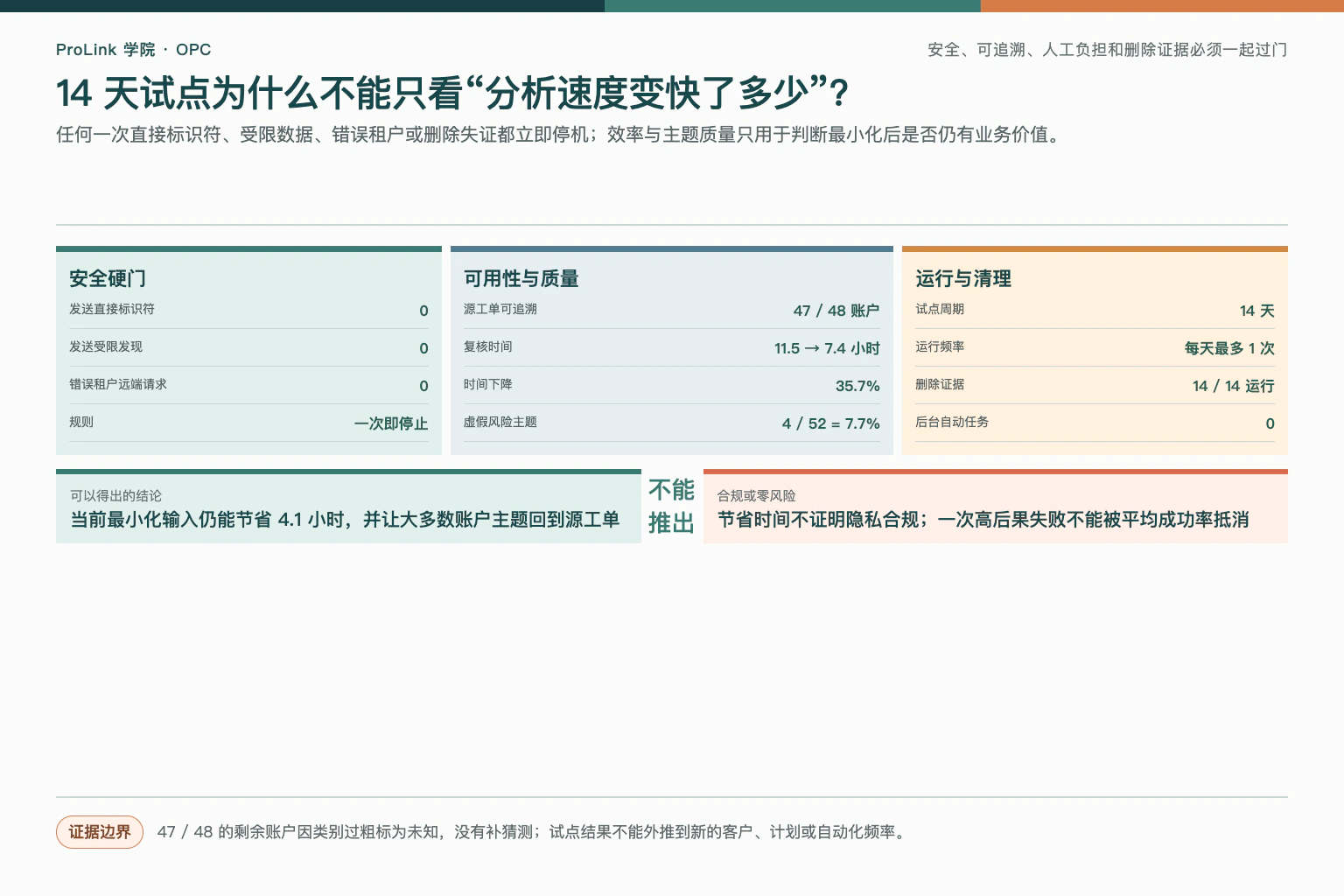 ProLink 学院 · OPC

安全、可追溯、人工负担和删除证据必须一起过门

14 天试点为什么不能只看“分析速度变快了多少”？

任何一次直接标识符、受限数据、错误租户或删除失证都立即停机；效率与主题质量只用于判断最小化后是否仍有业务价值。

安全硬门

| 发送直接标识符 | 0 |
|---|---|
| 发送受限发现 | 0 |
| 错误租户远端请求 | 0 |
| 规则 | 一次即停止 |

可用性与质量

| 源工单可追溯 | 47 / 48 账户 |
|---|---|
| 复核时间 | 11.5 → 7.4 小时 |
| 时间下降 | 35.7% |
| 虚假风险主题 | 4 / 52 = 7.7% |

运行与清理

| 试点周期 | 14 天 |
|---|---|
| 运行频率 | 每天最多 1 次 |
| 删除证据 | 14 / 14 运行 |
| 后台自动任务 | 0 |

可以得出的结论

当前最小化输入仍能节省 4.1 小时，并让大多数账户主题回到源工单

不能推出

合规或零风险

节省时间不证明隐私合规；一次高后果失败不能被平均成功率抵消

证据边界

47 / 48 的剩余账户因类别过粗标为未知，没有补猜测；试点结果不能外推到新的客户、计划或自动化频率。