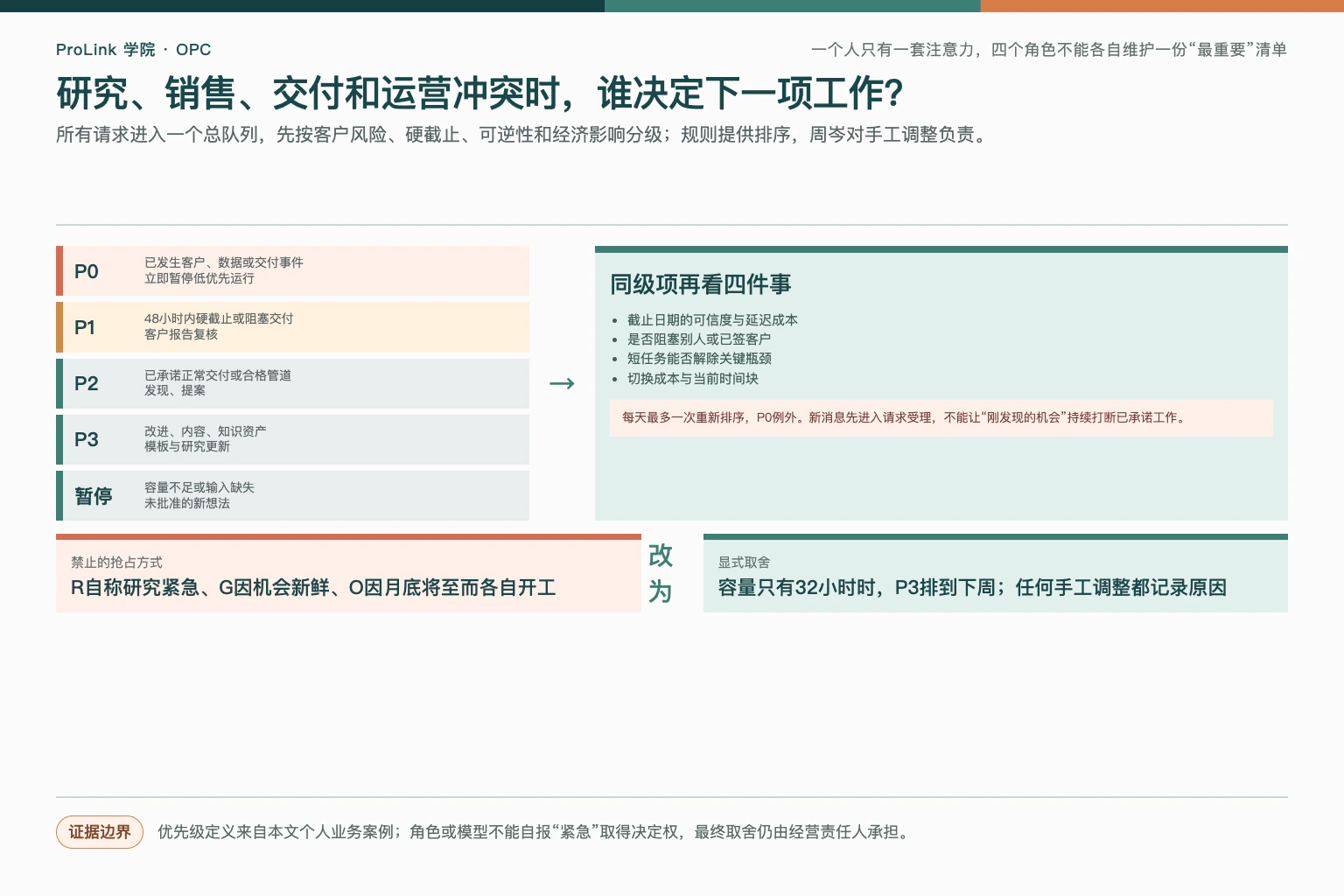 ProLink 学院 · OPC

一个人只有一套注意力，四个角色不能各自维护一份“最重要”清单

研究、销售、交付和运营冲突时，谁决定下一项工作?

所有请求进入一个总队列，先按客户风险、硬截止、可逆性和经济影响分级；规则提供排序，周岑对手工调整负责。

P0 已发生客户、数据或交付事件 立即暂停低优先运行

P1 48小时内硬截止或阻塞交付 客户报告复核

P2 已承诺正常交付或合格管道 发现、提案

P3 改进、内容、知识资产 模板与研究更新

暂停 容量不足或输入缺失 未批准的新想法

→

同级项再看四件事

- 截止日期的可信度与延迟成本
- 是否阻塞别人或已签客户
- 短任务能否解除关键瓶颈
- 切换成本与当前时间块

每天最多一次重新排序，P0例外。新消息先进入请求受理，不能让“刚发现的机会”持续打断已承诺工作。

禁止的抢占方式

R自称研究紧急、G因机会新鲜、O因月底将至而各自开工

改为

显式取舍

容量只有32小时时，P3排到下周；任何手工调整都记录原因

证据边界

优先级定义来自本文个人业务案例；角色或模型不能自报“紧急”取得决定权，最终取舍仍由经营责任人承担。