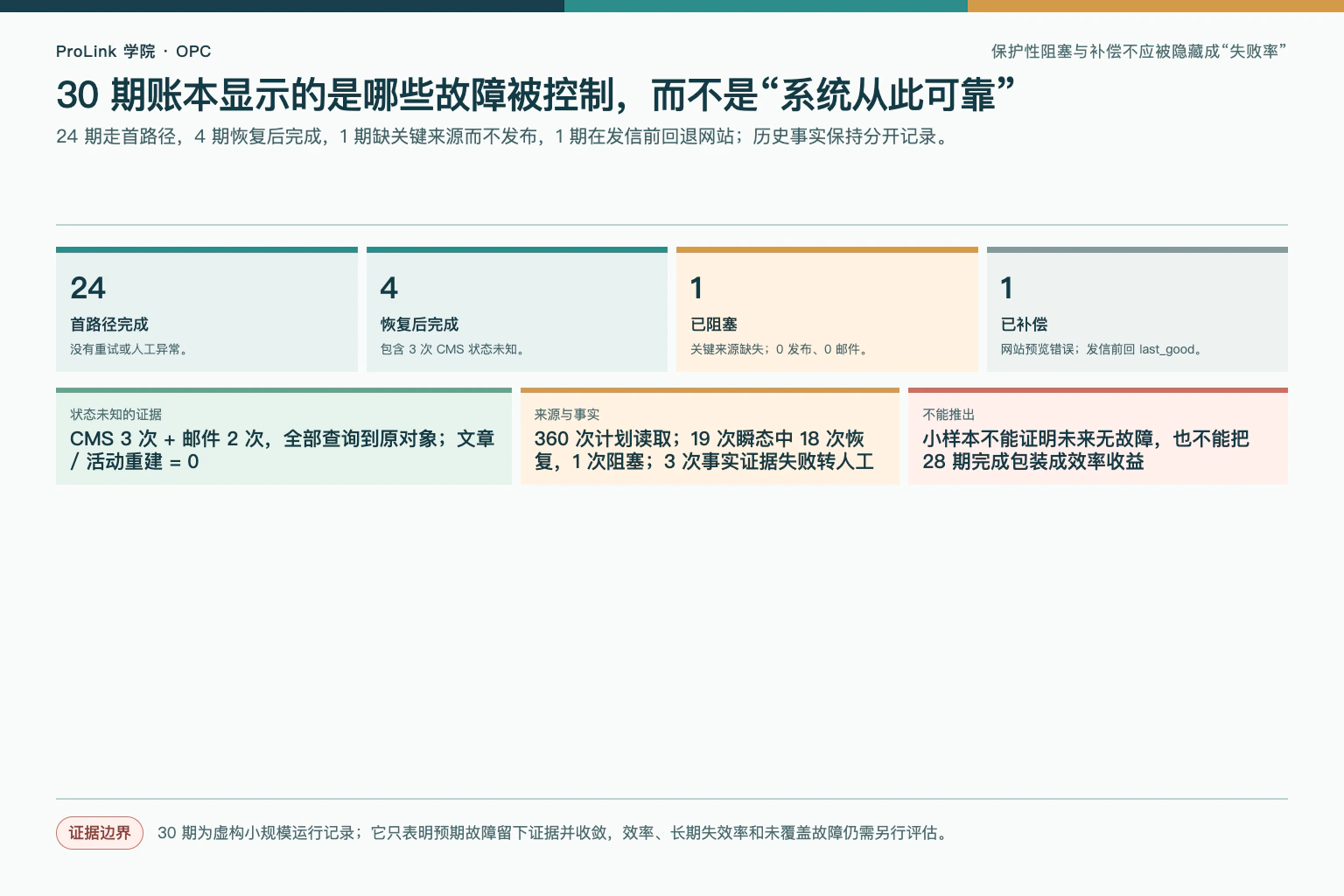 ProLink 学院 · OPC

保护性阻塞与补偿不应被隐藏成“失败率”

30 期账本显示的是哪些故障被控制，而不是“系统从此可靠”

24 期走首路径，4 期恢复后完成，1 期缺关键来源而不发布，1 期在发信前回退网站；历史事实保持分开记录。

24
首路径完成
没有重试或人工异常。

4
恢复后完成
包含 3 次 CMS 状态未知。

1
已阻塞
关键来源缺失；0 发布、0 邮件。

1
已补偿
网站预览错误；发信前回 last_good。

状态未知的证据
CMS 3 次 + 邮件 2 次，全部查询到原对象；文章 / 活动重建 = 0

来源与事实
360 次计划读取；19 次瞬态中 18 次恢复，1 次阻塞；3 次事实证据失败转人工

不能推出
小样本不能证明未来无故障，也不能把 28 期完成包装成效率收益

证据边界
30 期为虚构小规模运行记录；它只表明预期故障留下证据并收敛，效率、长期失效率和未覆盖故障仍需另行评估。