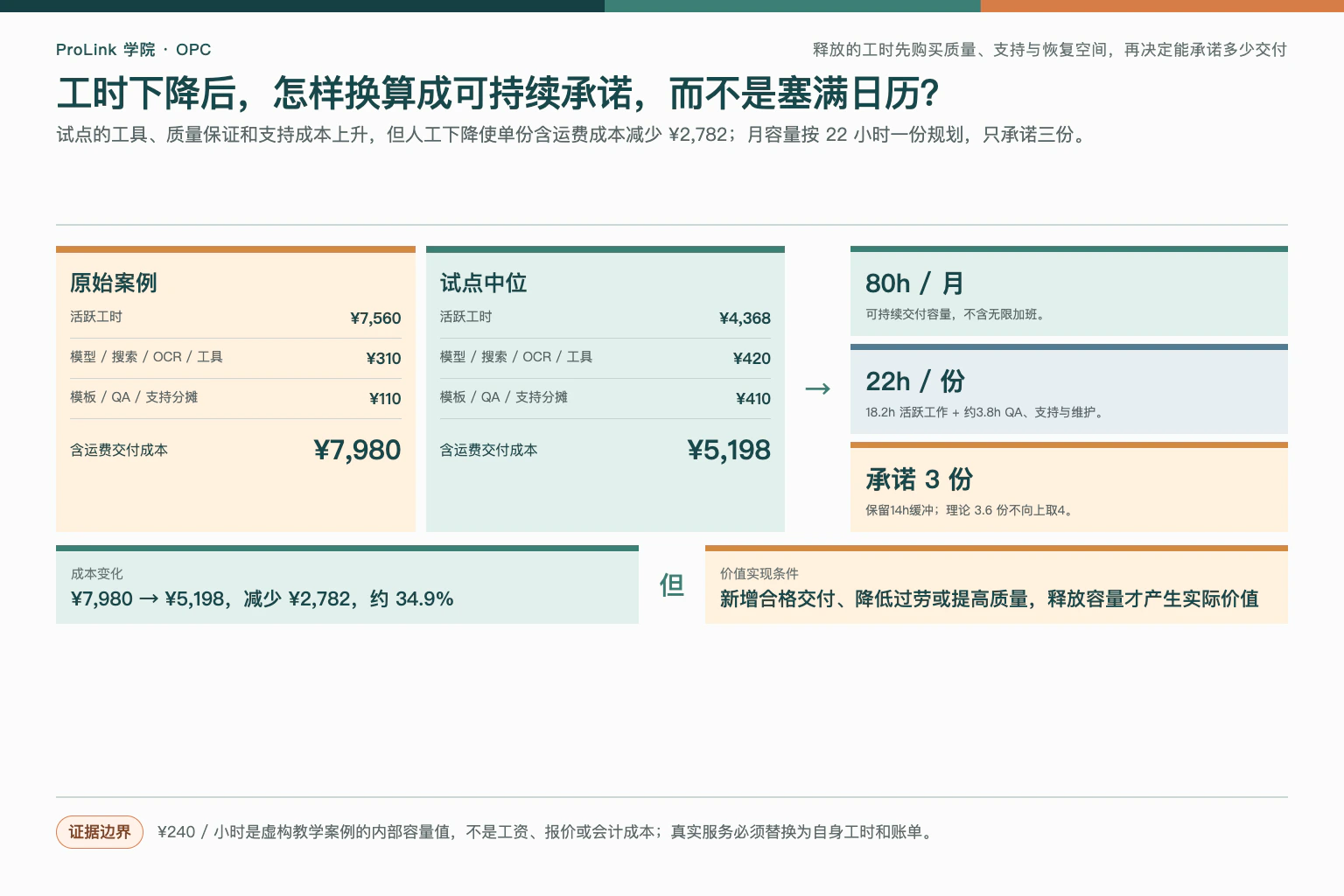 ProLink 学院 · OPC

释放的工时先购买质量、支持与恢复空间，再决定能承诺多少交付

工时下降后，怎样换算成可持续承诺，而不是塞满日历?

试点的工具、质量保证和支持成本上升，但人工下降使单份含运费成本减少 ¥2,782；月容量按 22 小时一份规划，只承诺三份。

原始案例

| 活跃工时 | ¥7,560 |
|---|---|
| 模型 / 搜索 / OCR / 工具 | ¥310 |
| 模板 / QA / 支持分摊 | ¥110 |
| 含运费交付成本 | ¥7,980 |

试点中位

| 活跃工时 | ¥4,368 |
|---|---|
| 模型 / 搜索 / OCR / 工具 | ¥420 |
| 模板 / QA / 支持分摊 | ¥410 |
| 含运费交付成本 | ¥5,198 |

→

80h / 月
可持续交付容量，不含无限加班。

22h / 份
18.2h 活跃工作 + 约3.8h QA、支持与维护。

承诺 3 份
保留14h缓冲；理论 3.6 份不向上取4。

成本变化
¥7,980 → ¥5,198，减少 ¥2,782，约 34.9%

但

价值实现条件
新增合格交付、降低过劳或提高质量，释放容量才产生实际价值

证据边界
¥240 / 小时是虚构教学案例的内部容量值，不是工资、报价或会计成本；真实服务必须替换为自身工时和账单。