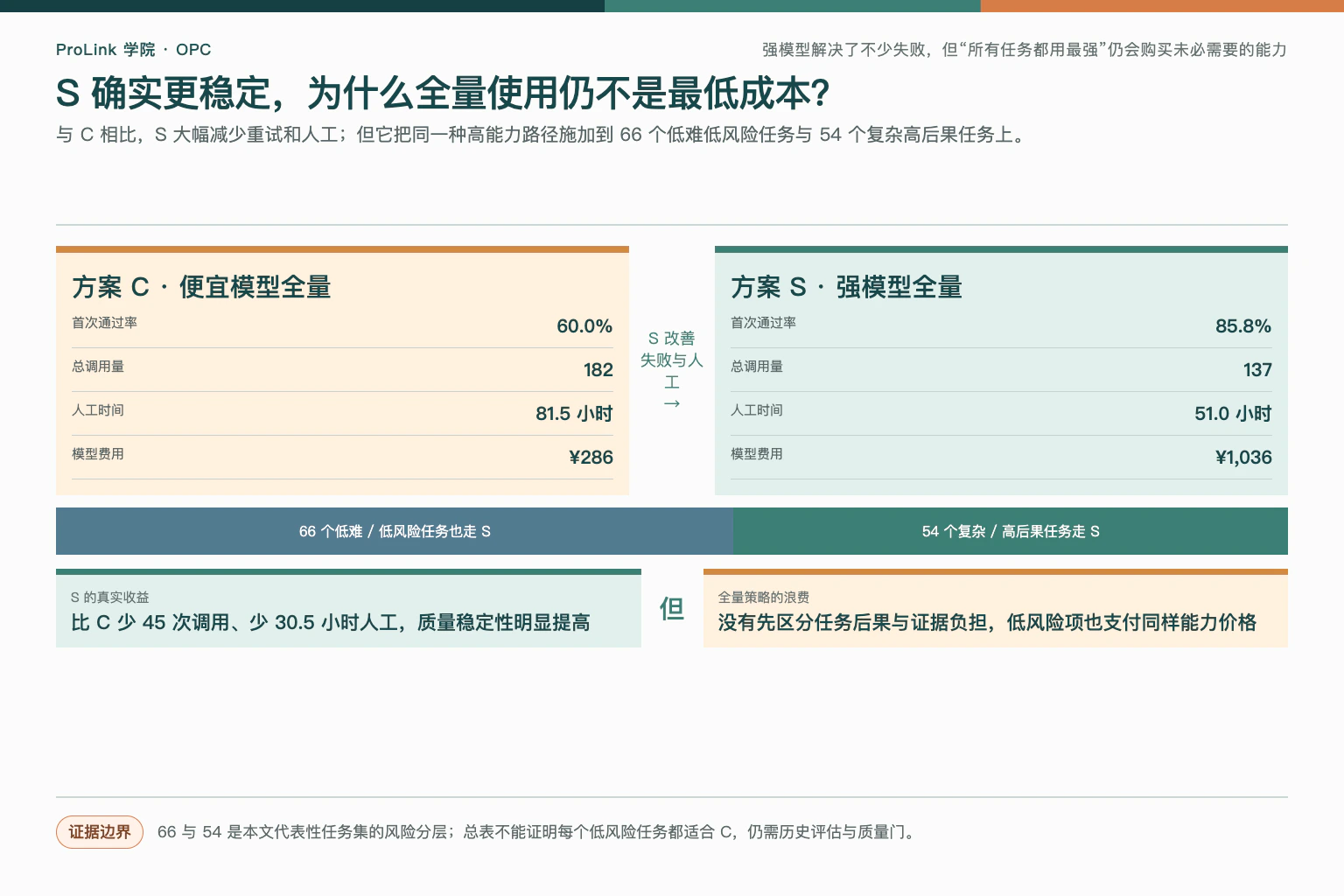 ProLink 学院 · OPC

强模型解决了不少失败，但“所有任务都用最强”仍会购买未必需要的能力

S 确实更稳定，为什么全量使用仍不是最低成本?

与 C 相比，S 大幅减少重试和人工；但它把同一种高能力路径施加到 66 个低难低风险任务与 54 个复杂高后果任务上。

方案 C · 便宜模型全量

| 首次通过率 | 60.0% |
|---|---|
| 总调用量 | 182 |
| 人工时间 | 81.5 小时 |
| 模型费用 | ¥286 |

S 改善失败与人工 →

方案 S · 强模型全量

| 首次通过率 | 85.8% |
|---|---|
| 总调用量 | 137 |
| 人工时间 | 51.0 小时 |
| 模型费用 | ¥1,036 |

66 个低难 / 低风险任务也走 S

54 个复杂 / 高后果任务走 S

S 的真实收益
比 C 少 45 次调用、少 30.5 小时人工，质量稳定性明显提高

但

全量策略的浪费
没有先区分任务后果与证据负担，低风险项也支付同样能力价格

证据边界

66 与 54 是本文代表性任务集的风险分层；总表不能证明每个低风险任务都适合 C，仍需历史评估与质量门。